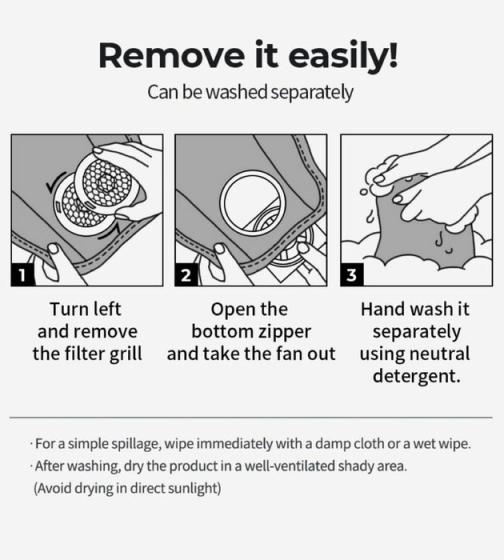 Remove it easily!

Can be washed separately

1

Turn left and remove the filter grill

2

Open the bottom zipper and take the fan out

3

Hand wash it separately using neutral detergent.

· For a simple spillage, wipe immediately with a damp cloth or a wet wipe.
· After washing, dry the product in a well-ventilated shady area. (Avoid drying in direct sunlight)